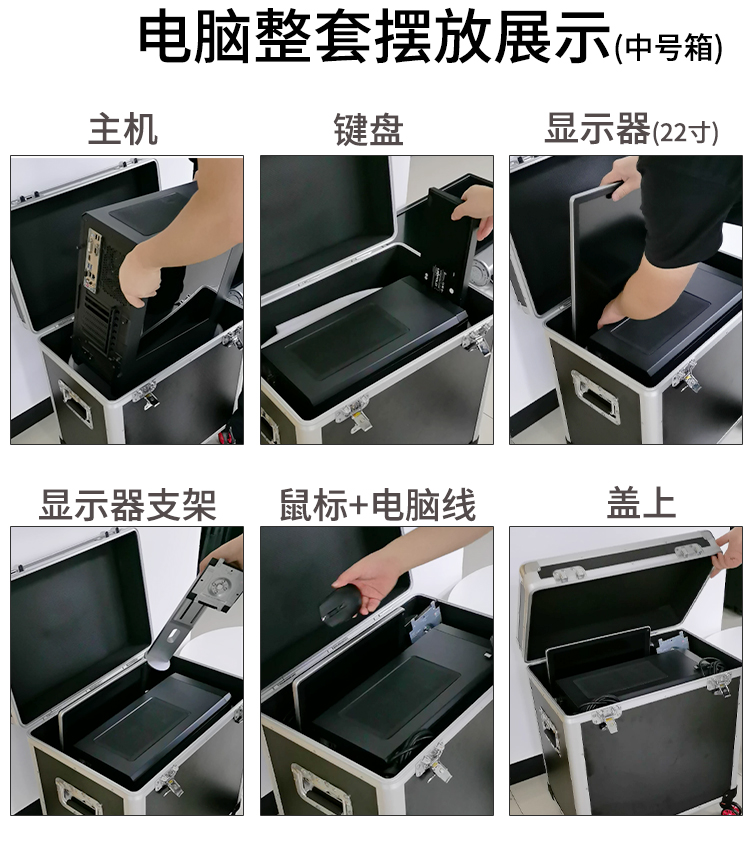 电脑整套摆放展示(中号箱)

主机

键盘

显示器(22寸)

显示器支架

鼠标+电脑线

盖上