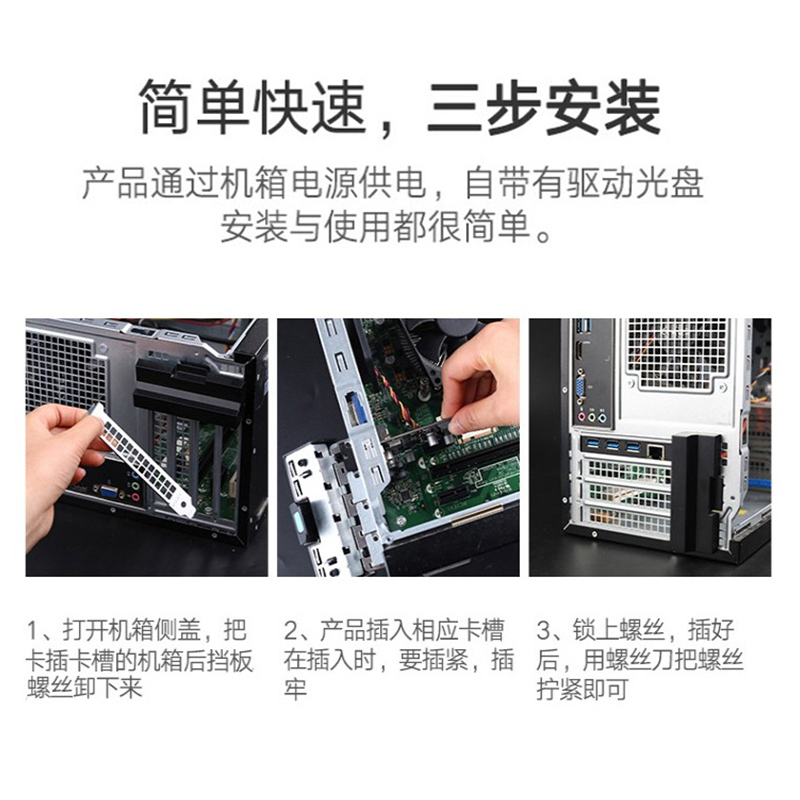 简单快速，三步安装

产品通过机箱电源供电，自带有驱动光盘
安装与使用都很简单。

1、打开机箱侧盖，把卡插卡槽的机箱后挡板螺丝卸下来

2、产品插入相应卡槽在插入时，要插紧，插牢

3、锁上螺丝，插好后，用螺丝刀把螺丝拧紧即可